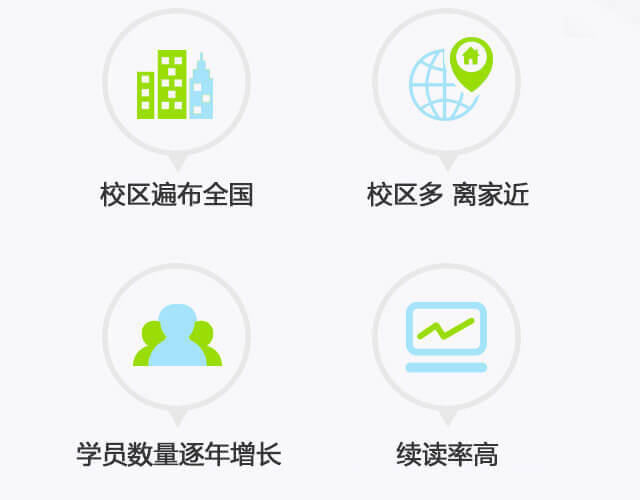 校区遍布全国

校区多 离家近

学员数量逐年增长

续读率高