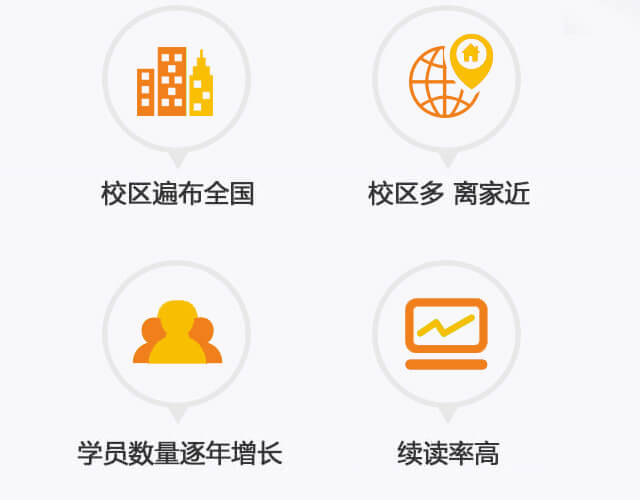 校区遍布全国

校区多 离家近

学员数量逐年增长

续读率高